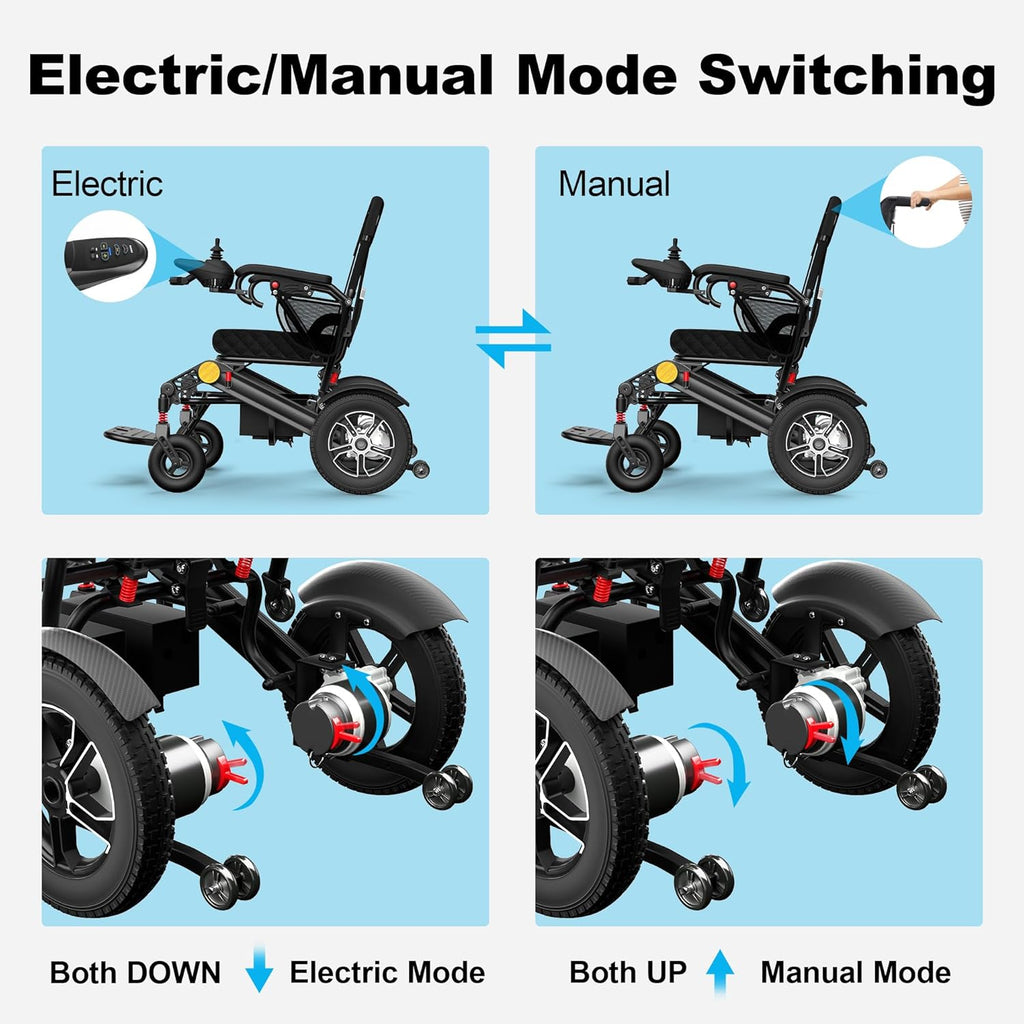 Electric/Manual Mode Switching

Electric

Manual

Both DOWN Electric Mode

Both UP Manual Mode