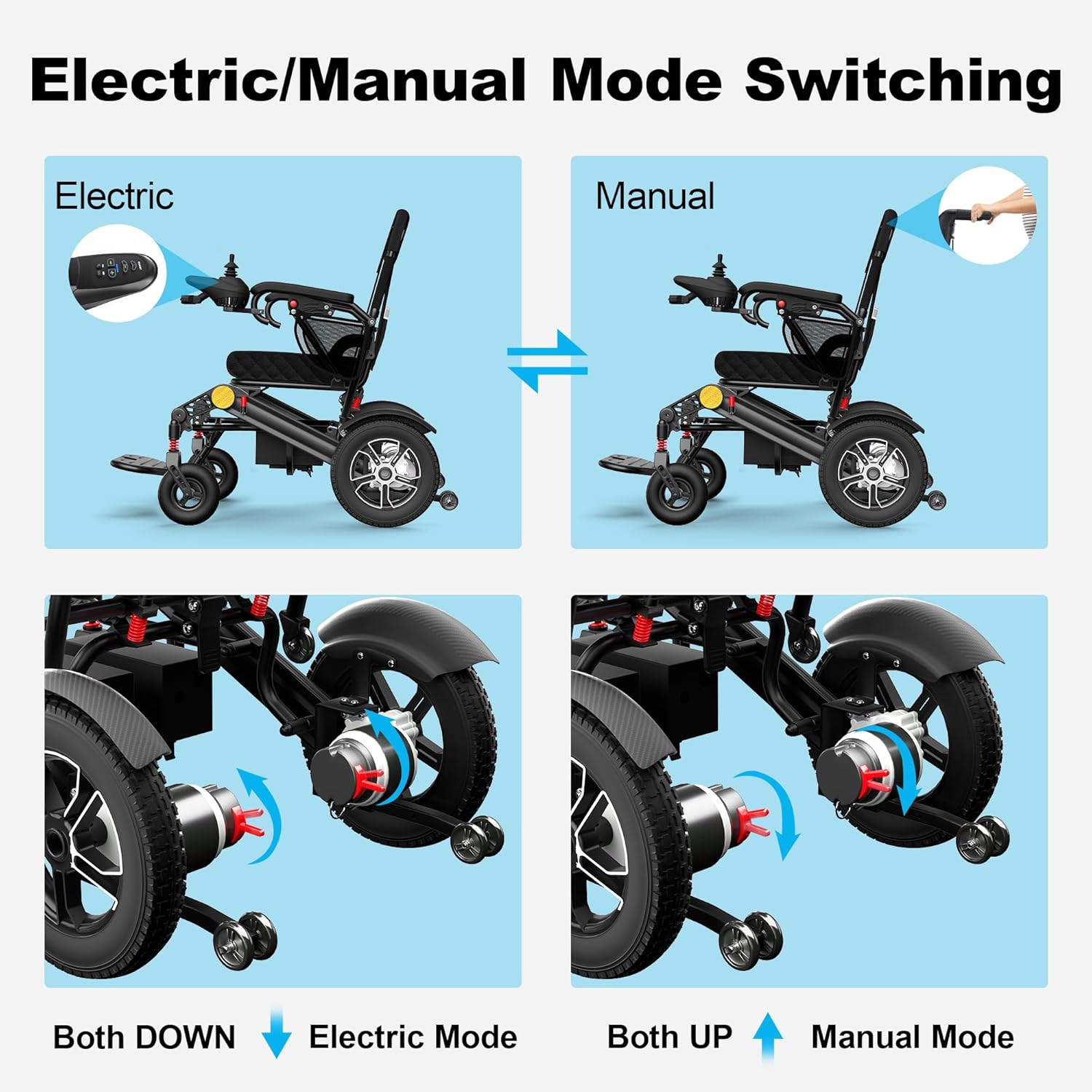 Electric/Manual Mode Switching

Electric

Manual

Both DOWN Electric Mode

Both UP Manual Mode